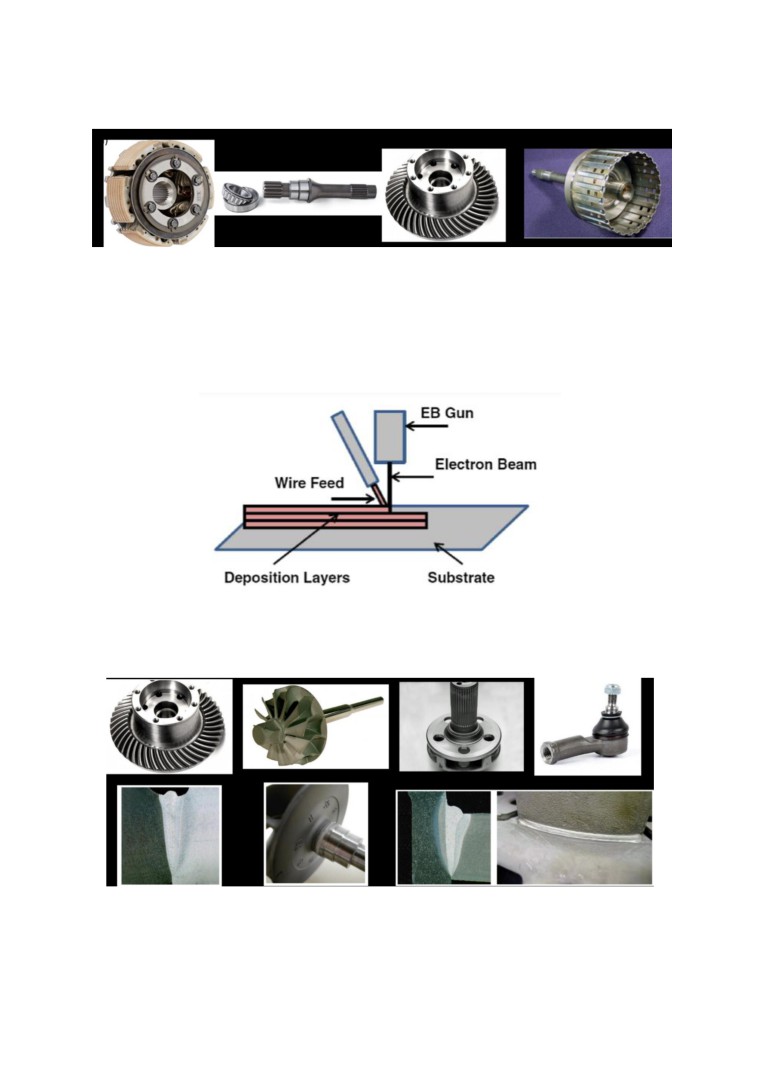 EB Gun

Electron Beam

Wire Feed

Deposition Layers

Substrate